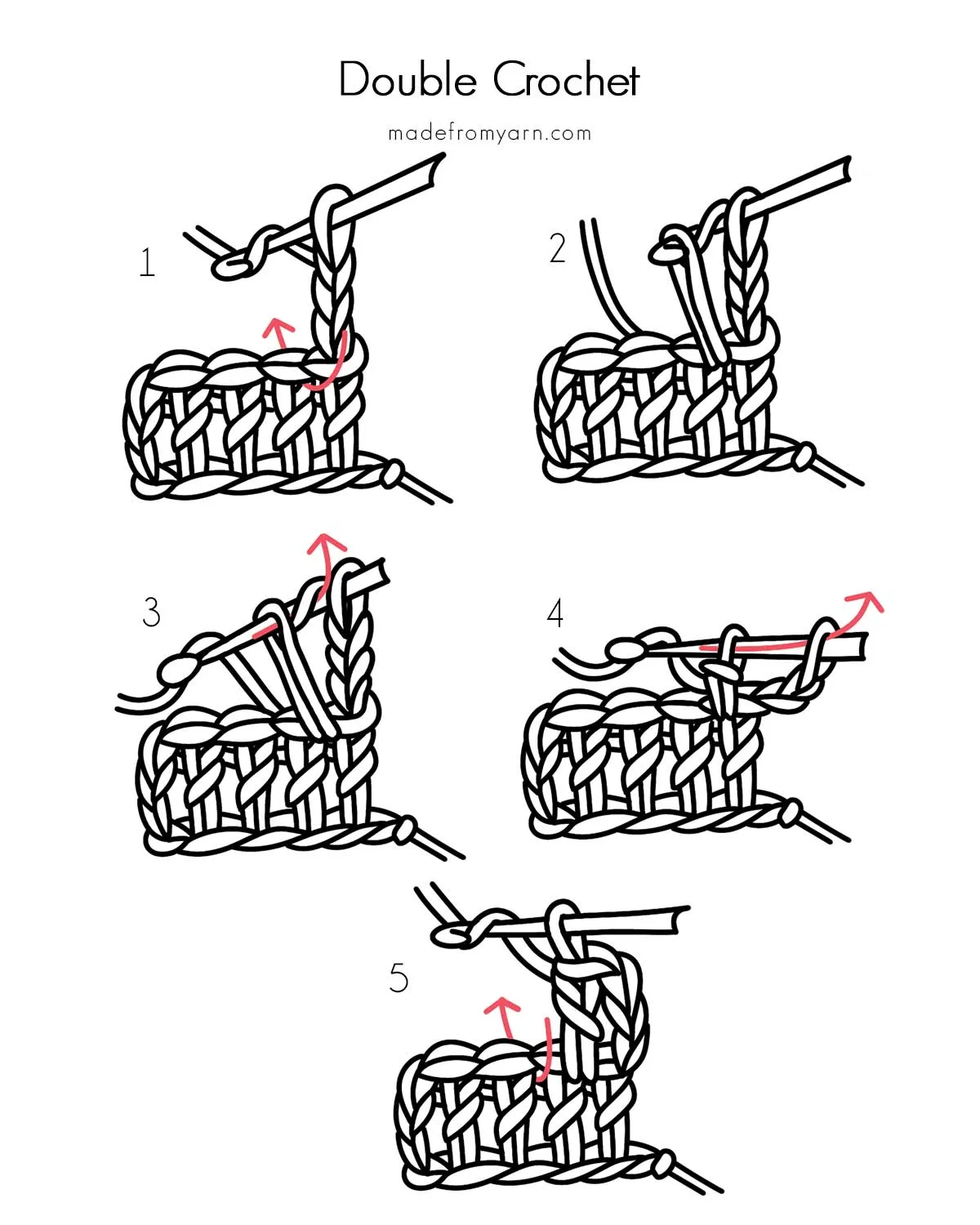 Double Crochet

madefromyarn.com

1

2

3

4

5