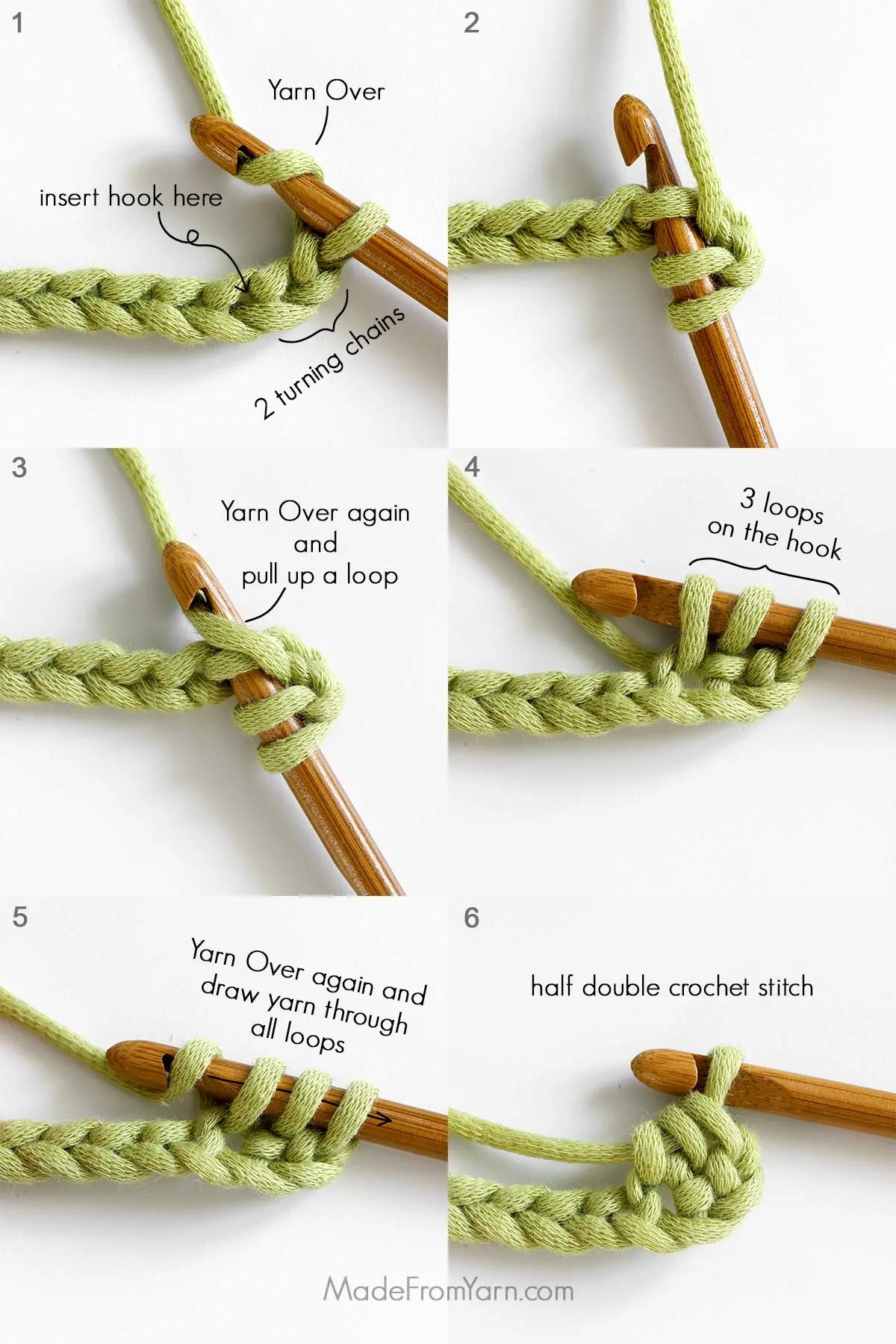 1

Yarn Over

insert hook here

2 turning chains

2

3

Yarn Over again and pull up a loop

4

3 loops on the hook

5

Yarn Over again and draw yarn through all loops

6

half double crochet stitch

MadeFromYarn.com