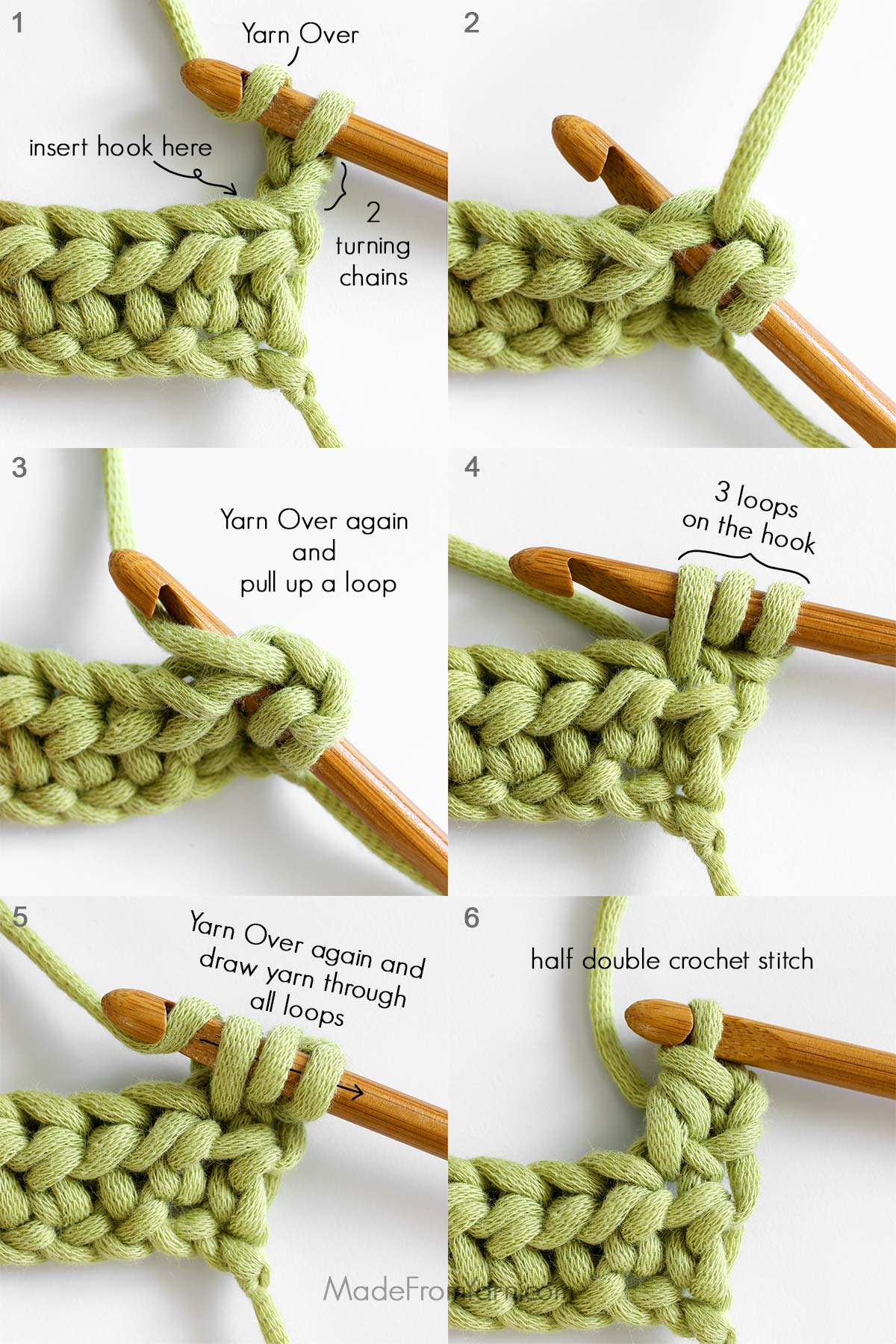 1

Yarn Over

insert hook here

2 turning chains

2

3

Yarn Over again and pull up a loop

4

3 loops on the hook

5

Yarn Over again and draw yarn through all loops

6

half double crochet stitch

MadeFromYarn.com