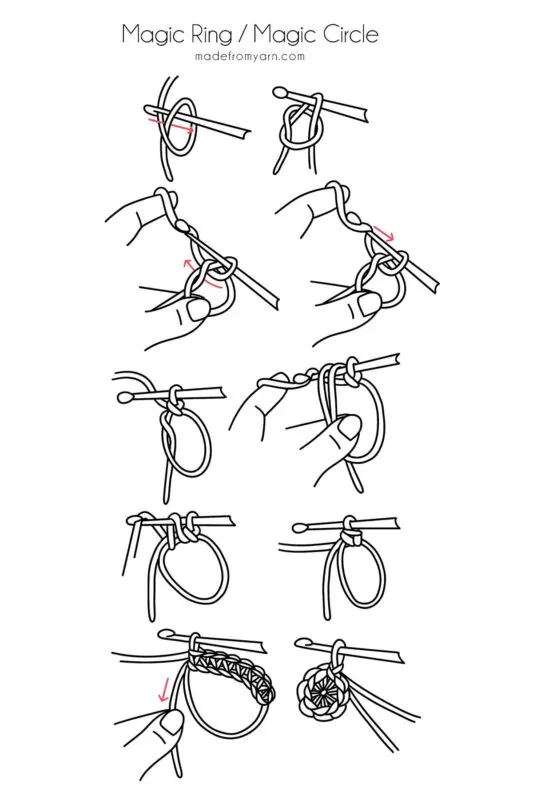 Magic Ring / Magic Circle
madefromyarn.com