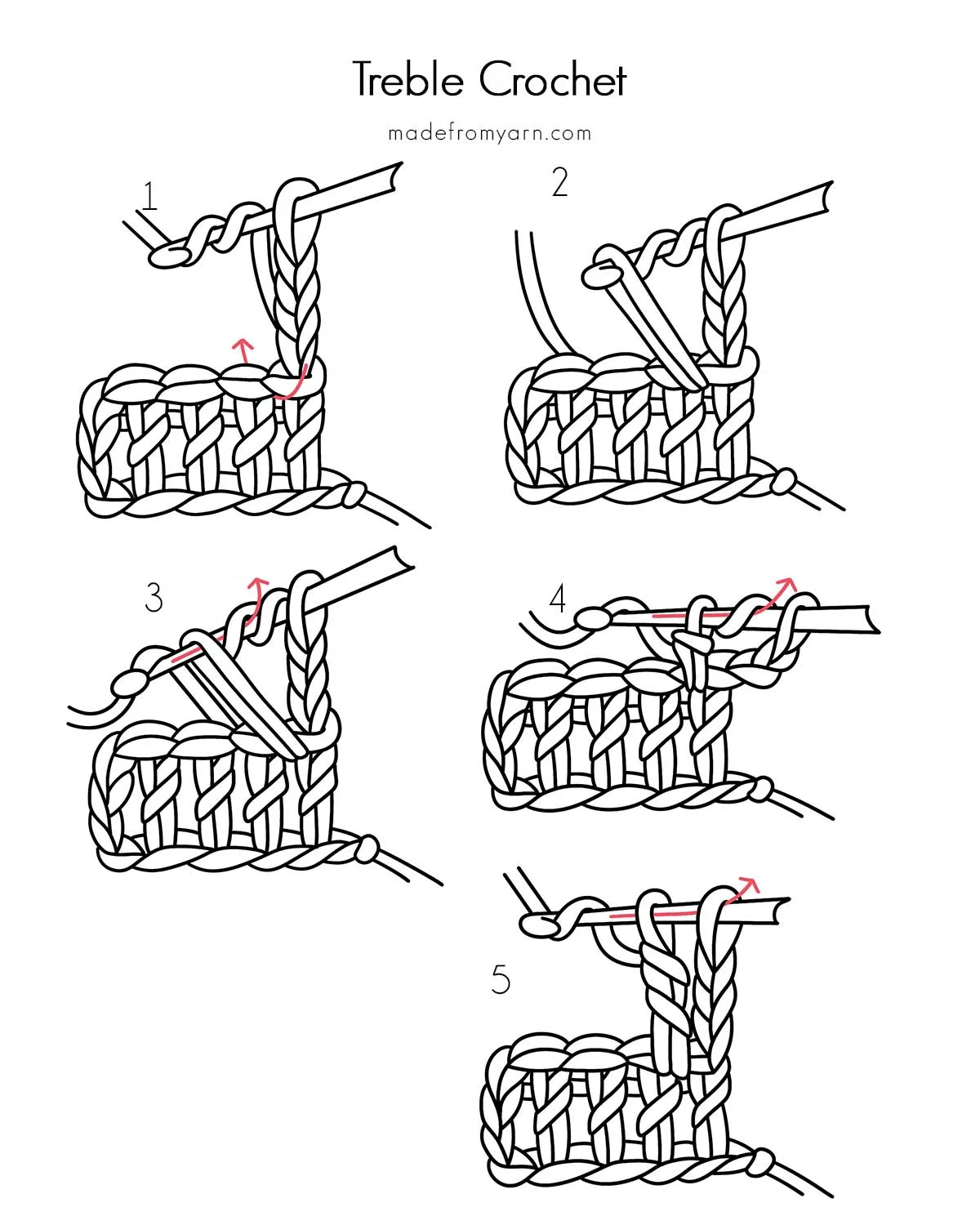 Treble Crochet

madefromyarn.com

1

2

3

4

5