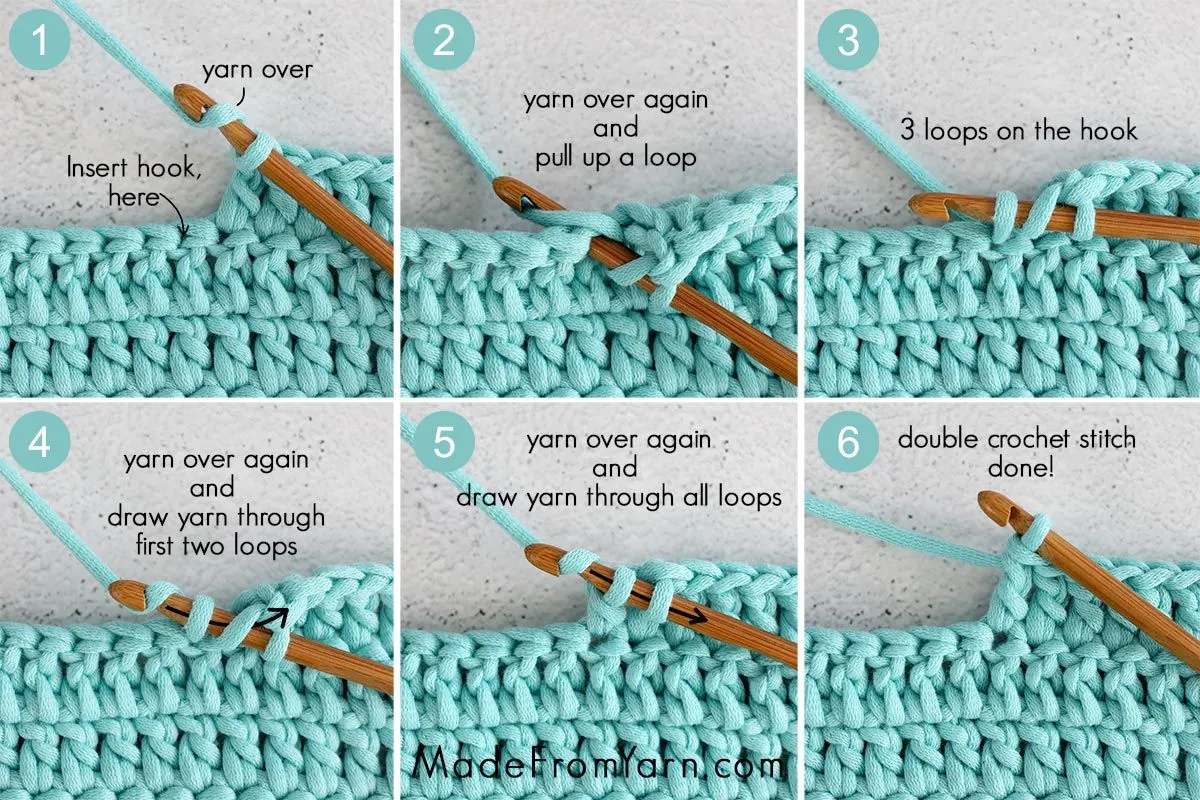 1

yarn over

Insert hook, here

2

yarn over again and pull up a loop

3

3 loops on the hook

4

yarn over again and draw yarn through first two loops

5

yarn over again and draw yarn through all loops

6

double crochet stitch done!

MadeFromYarn.com