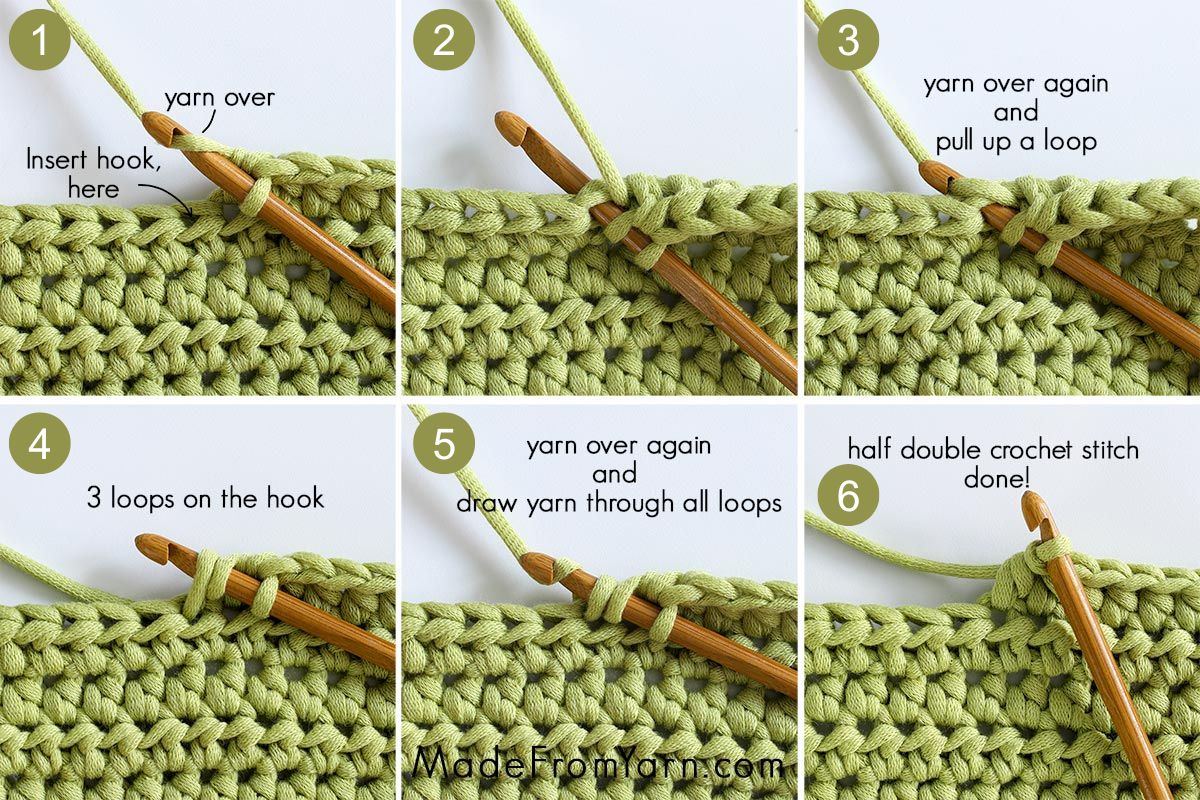 1

yarn over

Insert hook, here

2

3

yarn over again and pull up a loop

4

3 loops on the hook

5

yarn over again and draw yarn through all loops

6

half double crochet stitch done!

MadeFromYarn.com