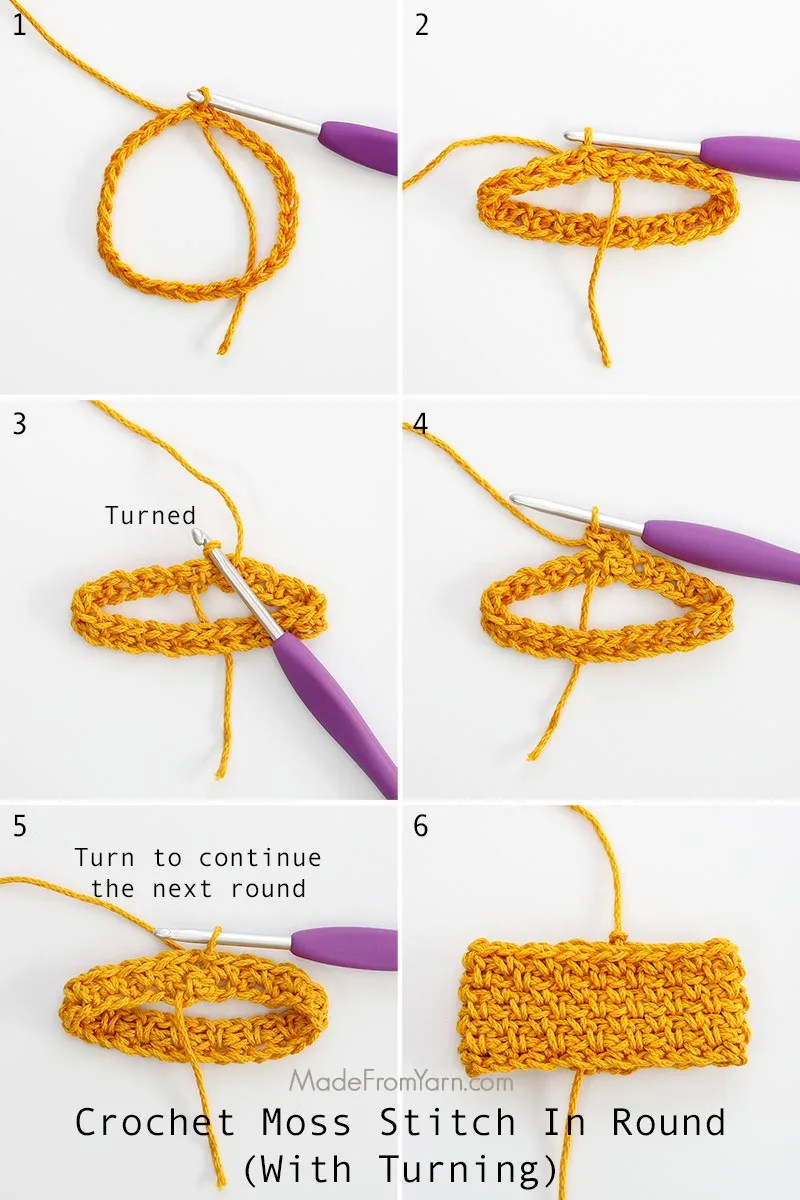 1

2

3

Turned

4

5

Turn to continue the next round

6

MadeFromYarn.com

Crochet Moss Stitch In Round (With Turning)