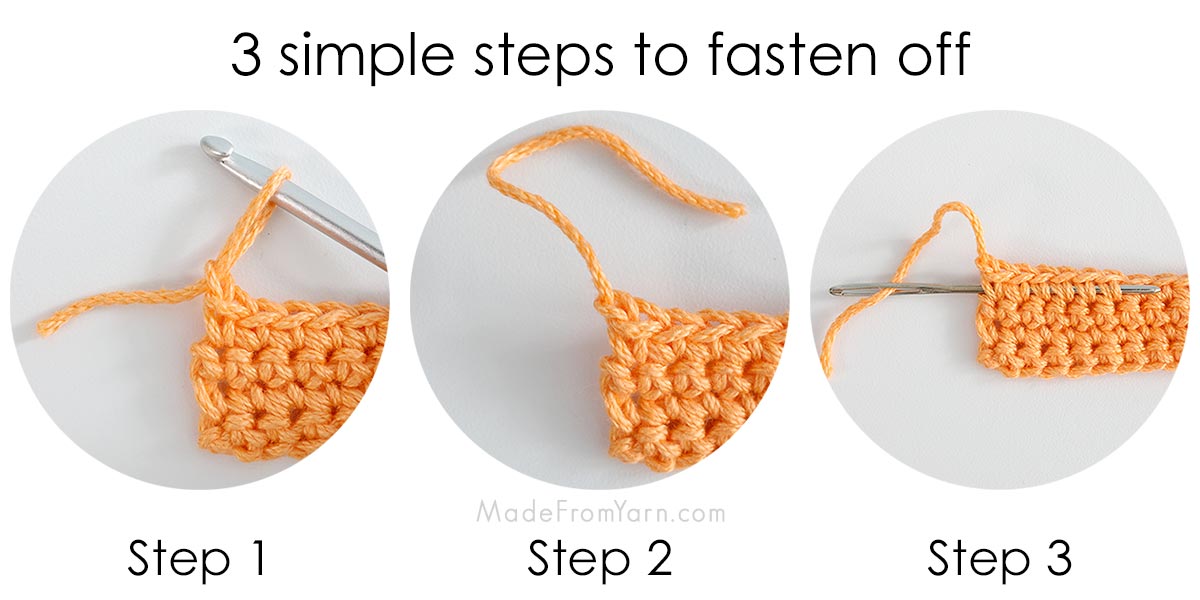 3 simple steps to fasten off

MadeFromYarn.com

Step 1

Step 2

Step 3