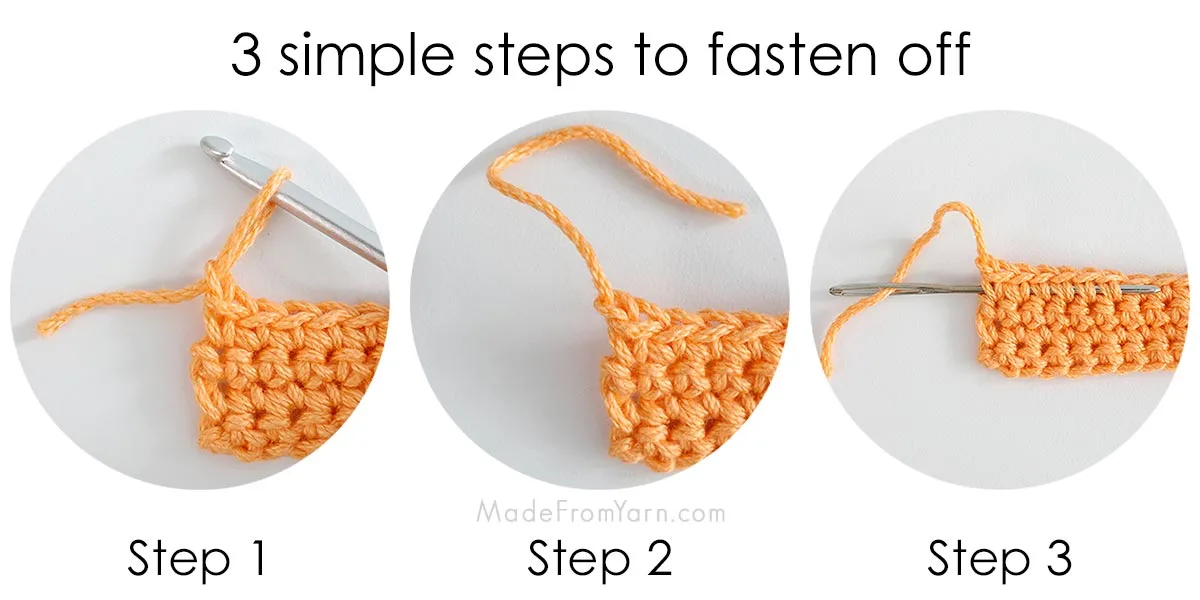 3 simple steps to fasten off

MadeFromYarn.com

Step 1

Step 2

Step 3